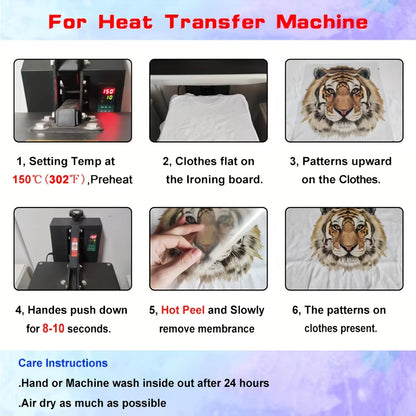 For Heat Transfer Machine

150
10

1, Setting Temp at 150℃(302℉),Preheat

2, Clothes flat on the Ironing board.

3, Patterns upward on the Clothes.

4, Handes push down for 8-10 seconds.

5, Hot Peel and Slowly remove membrance

6, The patterns on clothes present.

Care Instructions

.Hand or Machine wash inside out after 24 hours

.Air dry as much as possible